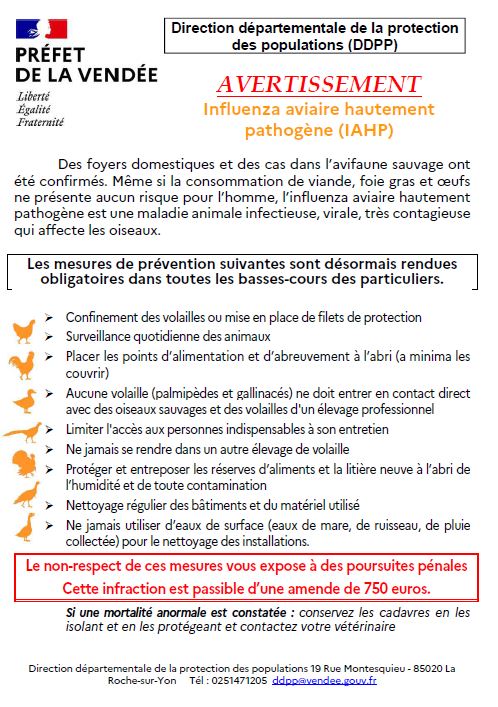 PRÉFET
DE LA VENDÉE
Liberté
Égalité
Fraternité

Direction départementale de la protection des populations (DDPP)

AVERTISSEMENT
Influenza aviaire hautement pathogène (IAHP)

Des foyers domestiques et des cas dans l'avifaune sauvage ont été confirmés. Même si la consommation de viande, foie gras et œufs ne présente aucun risque pour l'homme, l'influenza aviaire hautement pathogène est une maladie animale infectieuse, virale, très contagieuse qui affecte les oiseaux.

Les mesures de prévention suivantes sont désormais rendues obligatoires dans toutes les basses-cours des particuliers.

➢ Confinement des volailles ou mise en place de filets de protection
➢ Surveillance quotidienne des animaux
➢ Placer les points d'alimentation et d'abreuvement à l'abri (a minima les couvrir)
➢ Aucune volaille (palmipèdes et gallinacés) ne doit entrer en contact direct avec des oiseaux sauvages et des volailles d'un élevage professionnel
➢ Limiter l'accès aux personnes indispensables à son entretien
➢ Ne jamais se rendre dans un autre élevage de volaille
➢ Protéger et entreposer les réserves d'aliments et la litière neuve à l'abri de l'humidité et de toute contamination
➢ Nettoyage régulier des bâtiments et du matériel utilisé
➢ Ne jamais utiliser d'eaux de surface (eaux de mare, de ruisseau, de pluie collectée) pour le nettoyage des installations.

Le non-respect de ces mesures vous expose à des poursuites pénales
Cette infraction est passible d'une amende de 750 euros.

Si une mortalité anormale est constatée : conservez les cadavres en les isolant et en les protégeant et contactez votre vétérinaire

Direction départementale de la protection des populations 19 Rue Montesquieu - 85020 La Roche-sur-Yon Tél : 0251471205 ddpp@vendee.gouv.fr